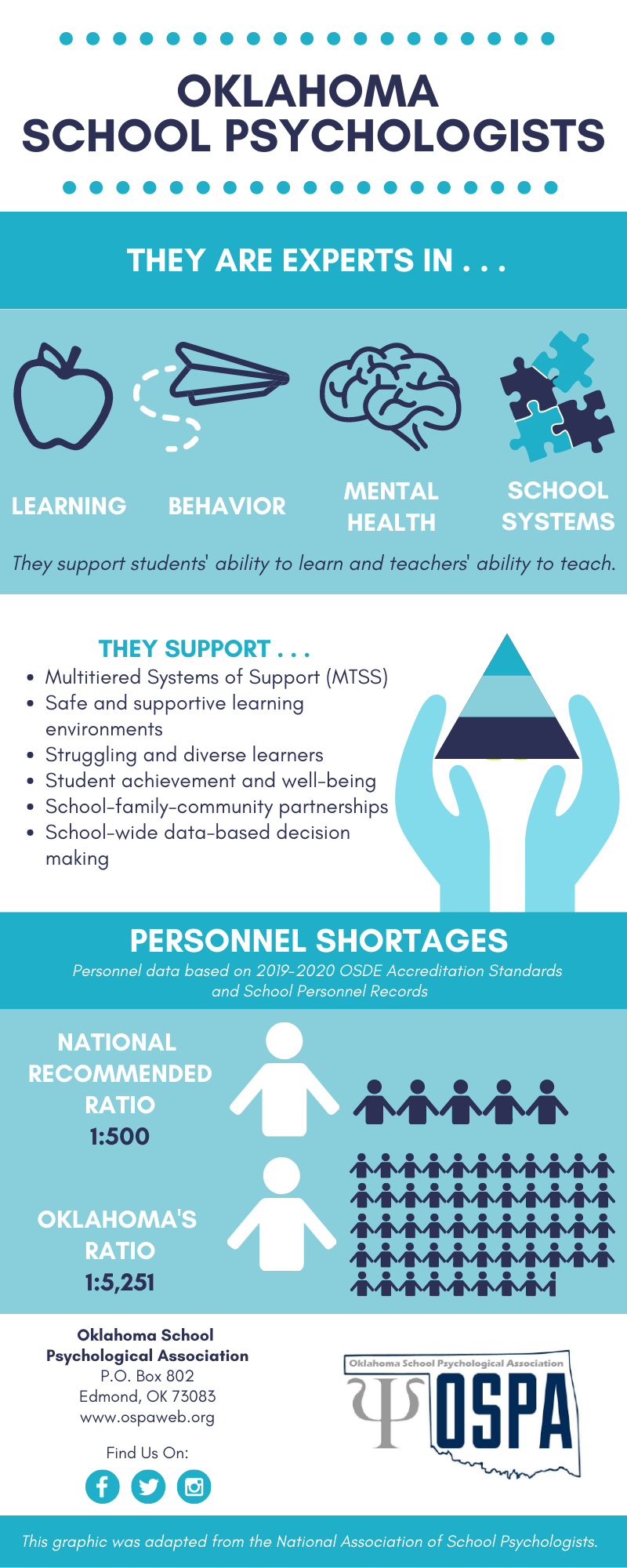 OKLAHOMA
SCHOOL PSYCHOLOGISTS

THEY ARE EXPERTS IN . . .

LEARNING

BEHAVIOR

MENTAL HEALTH

SCHOOL SYSTEMS

They support students' ability to learn and teachers' ability to teach.

THEY SUPPORT . . .

• Multitiered Systems of Support (MTSS)
• Safe and supportive learning environments
• Struggling and diverse learners
• Student achievement and well-being
• School-family-community partnerships
• School-wide data-based decision making

PERSONNEL SHORTAGES

Personnel data based on 2019-2020 OSDE Accreditation Standards and School Personnel Records

NATIONAL RECOMMENDED RATIO
1:500

OKLAHOMA'S RATIO
1:5,251

Oklahoma School Psychological Association
P.O. Box 802
Edmond, OK 73083
www.ospaweb.org

Find Us On:

Oklahoma School Psychological Association
Ψ OSPA

This graphic was adapted from the National Association of School Psychologists.